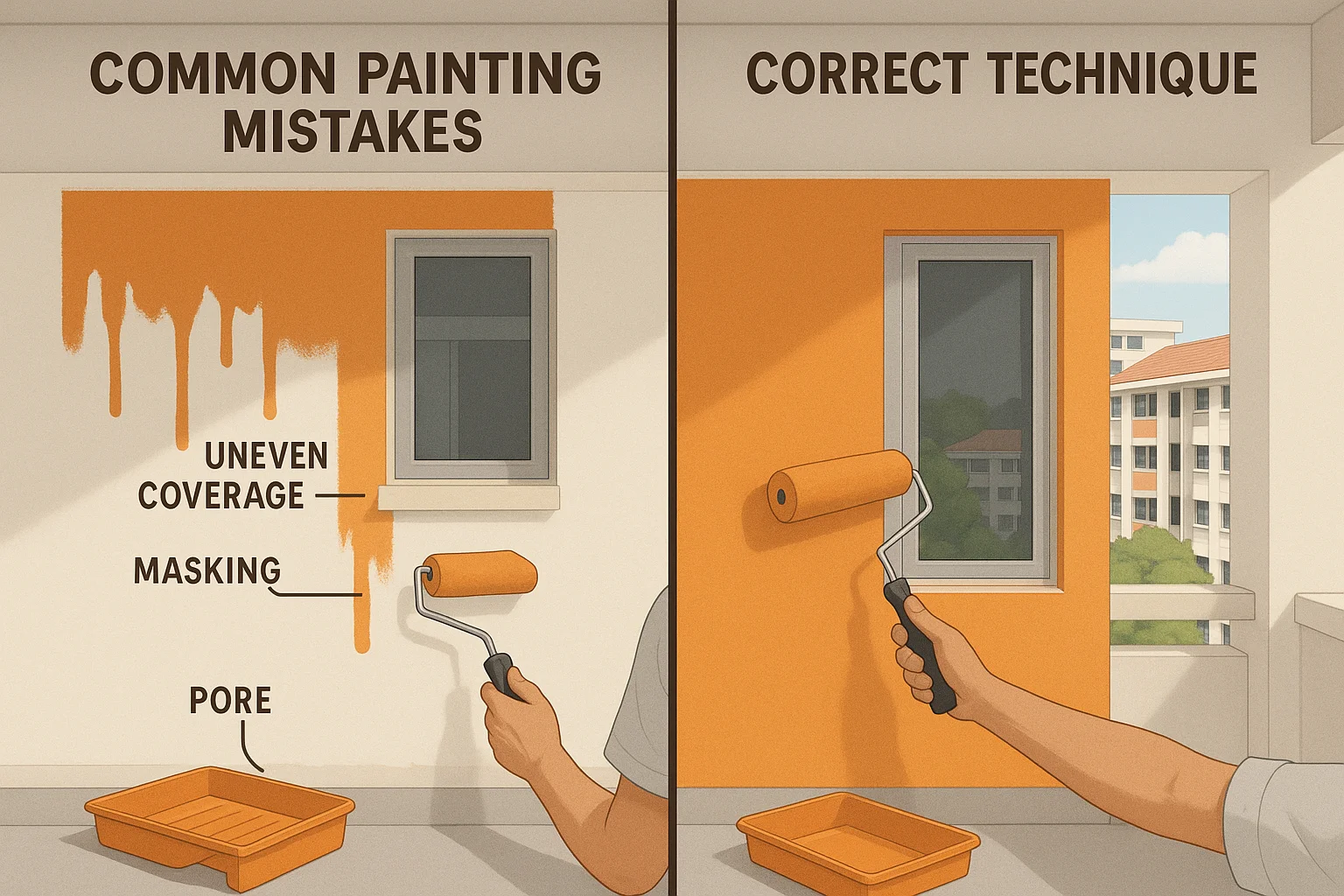 COMMON PAINTING MISTAKES

UNEVEN COVERAGE

MASKING

PORE

CORRECT TECHNIQUE